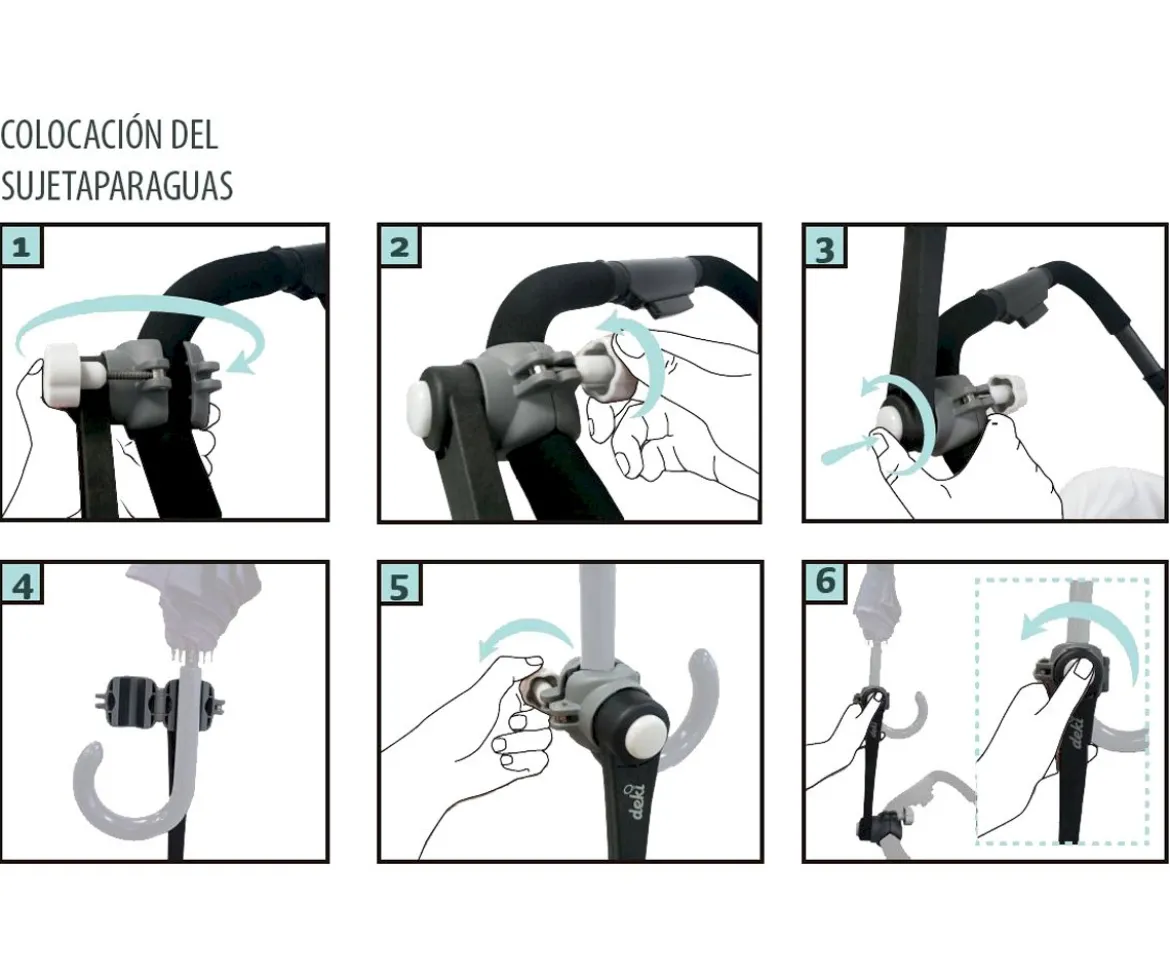 COLOCACIÓN DEL SUJETAPARAGUAS

1

2

3

4

5

deki

6

deki

deki